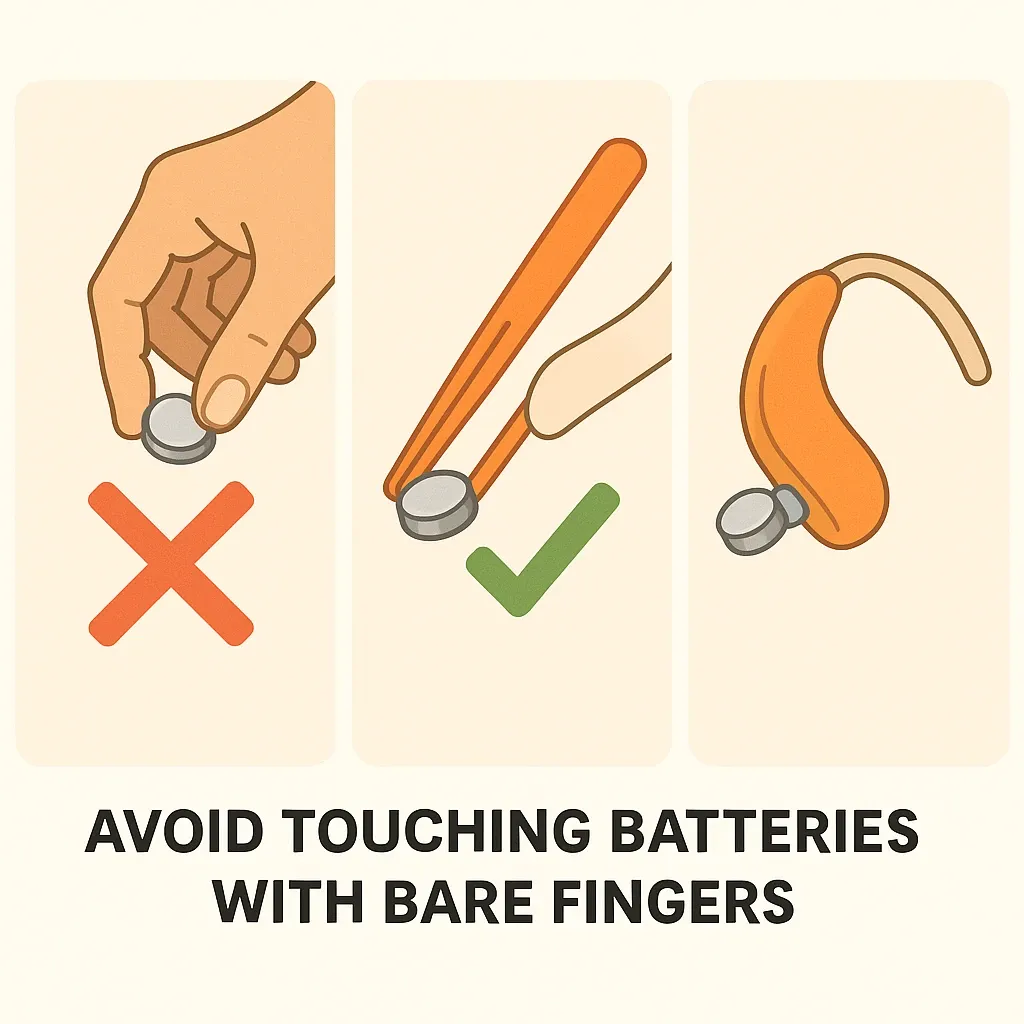 AVOID TOUCHING BATTERIES WITH BARE FINGERS